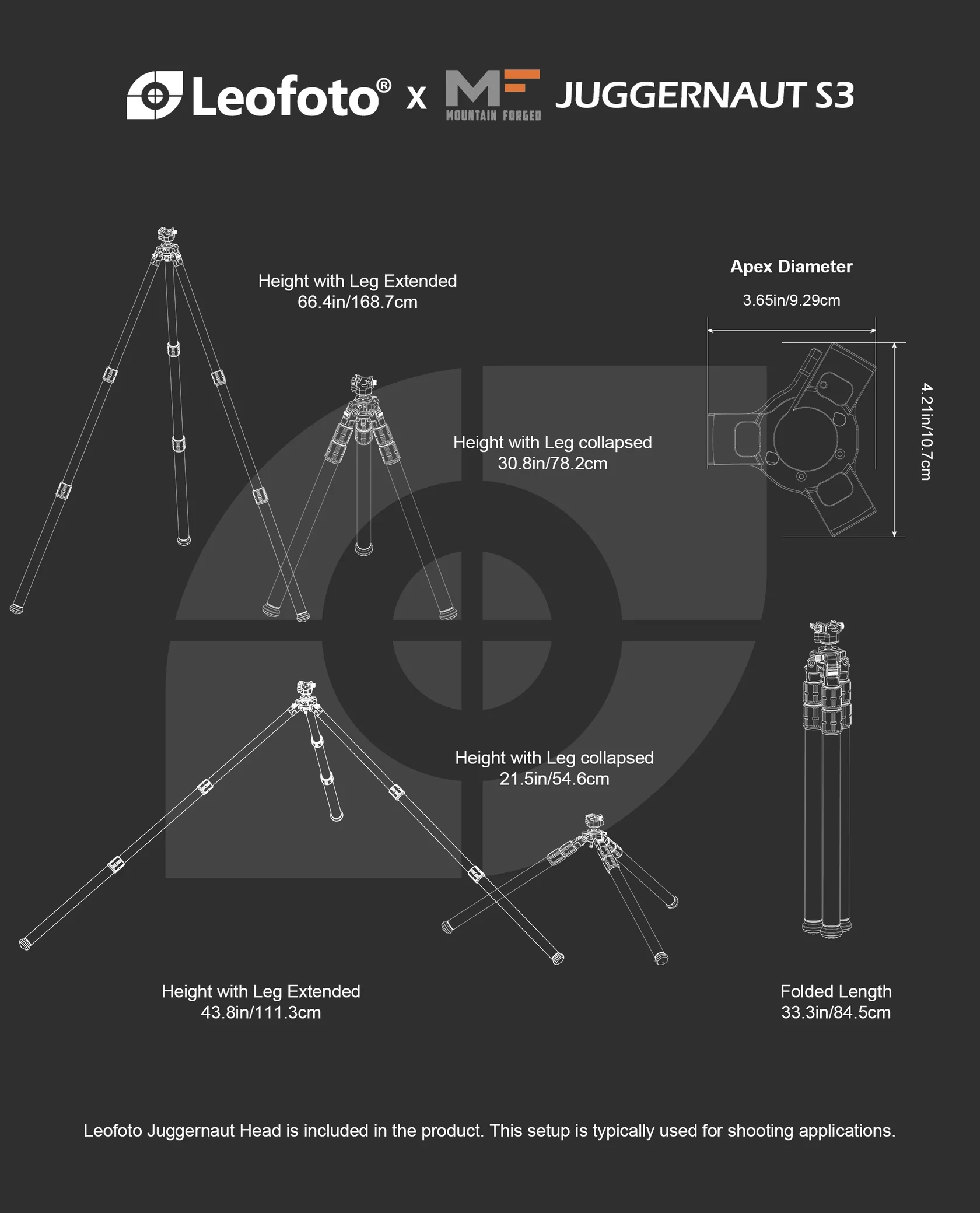 Leofoto® x MF MOUNTAIN FORGED JUGGERNAUT S3

Height with Leg Extended
66.4in/168.7cm

Apex Diameter

3.65in/9.29cm

4.21in/10.7cm

Height with Leg collapsed
30.8in/78.2cm

Height with Leg collapsed
21.5in/54.6cm

Height with Leg Extended
43.8in/111.3cm

Folded Length
33.3in/84.5cm

Leofoto Juggernaut Head is included in the product. This setup is typically used for shooting applications.