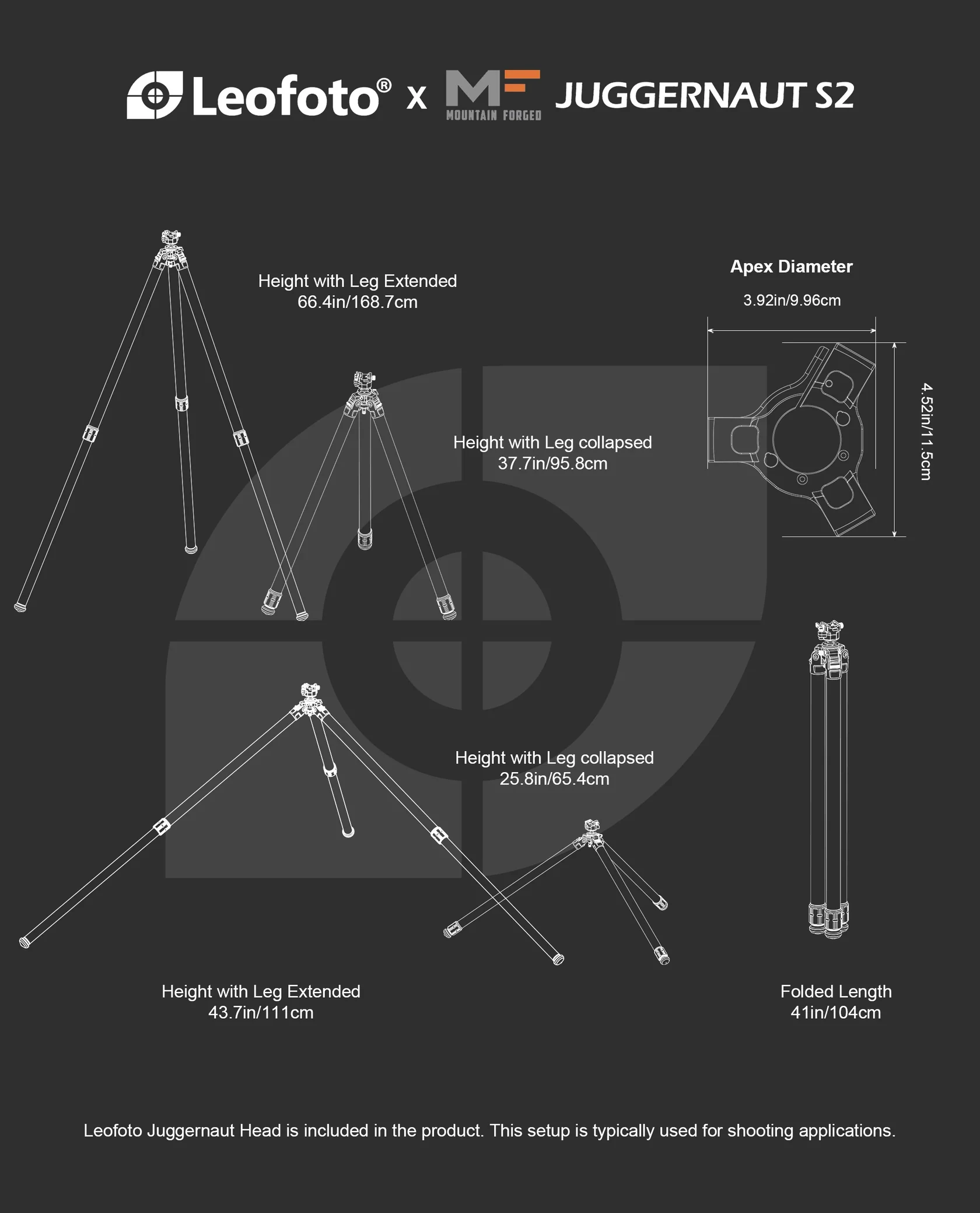 Leofoto® x MF MOUNTAIN FORGED JUGGERNAUT S2

Height with Leg Extended
66.4in/168.7cm

Apex Diameter
3.92in/9.96cm

4.52in/11.5cm

Height with Leg collapsed
37.7in/95.8cm

Height with Leg collapsed
25.8in/65.4cm

Height with Leg Extended
43.7in/111cm

Folded Length
41in/104cm

Leofoto Juggernaut Head is included in the product. This setup is typically used for shooting applications.